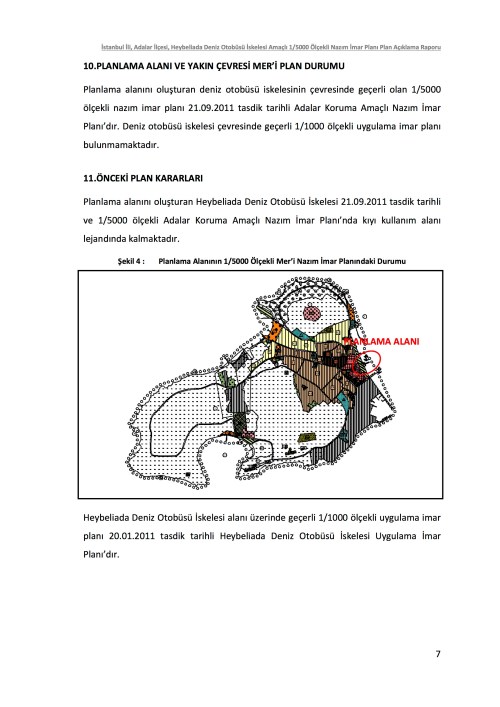 İstanbul İli, Adalar İlçesi, Heybeliada Deniz Otobüsü İskelesi Amaçlı 1/5000 Ölçekli Nazım İmar Planı Plan Açıklama Raporu

10.PLANLAMA ALANI VE YAKIN ÇEVRESİ MER'İ PLAN DURUMU

Planlama alanını oluşturan deniz otobüsü iskelesinin çevresinde geçerli olan 1/5000 ölçekli nazım imar planı 21.09.2011 tasdik tarihli Adalar Koruma Amaçlı Nazım İmar Planı'dır. Deniz otobüsü iskelesi çevresinde geçerli 1/1000 ölçekli uygulama imar planı bulunmamaktadır.

11.ÖNCEKİ PLAN KARARLARI

Planlama alanını oluşturan Heybeliada Deniz Otobüsü İskelesi 21.09.2011 tasdik tarihli ve 1/5000 ölçekli Adalar Koruma Amaçlı Nazım İmar Planı'nda kıyı kullanım alanı lejandında kalmaktadır.

Şekil 4 : Planlama Alanının 1/5000 Ölçekli Mer'i Nazım İmar Planındaki Durumu

PLANLAMA ALANI

Heybeliada Deniz Otobüsü İskelesi alanı üzerinde geçerli 1/1000 ölçekli uygulama imar planı 20.01.2011 tasdik tarihli Heybeliada Deniz Otobüsü İskelesi Uygulama İmar Planı'dır.

7